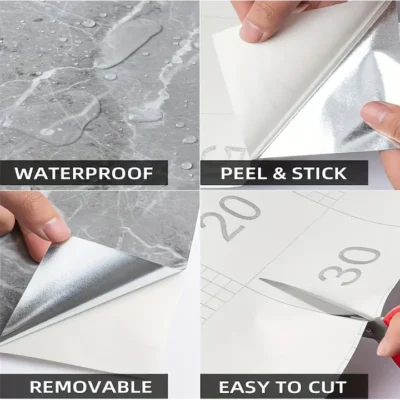 WATERPROOF

PEEL & STICK

REMOVABLE

20

30

EASY TO CUT