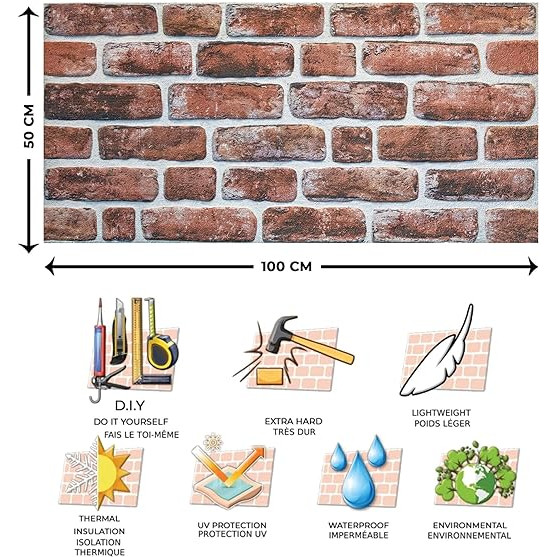 50 CM

100 CM

D.I.Y
DO IT YOURSELF
FAIS LE TOI-MÊME

EXTRA HARD
TRÈS DUR

LIGHTWEIGHT
POIDS LÉGER

THERMAL
INSULATION
ISOLATION
THERMIQUE

UV PROTECTION
PROTECTION UV

WATERPROOF
IMPERMÉABLE

ENVIRONMENTAL
ENVIRONNEMENTAL