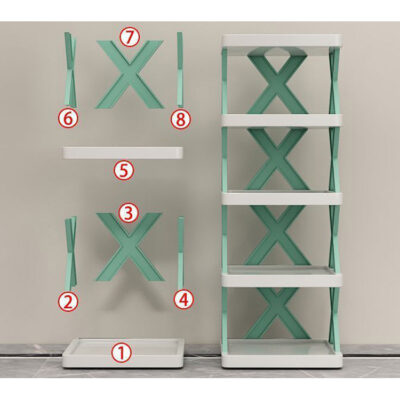 ⑦
⑥ ⑧
⑤
③
② ④
①